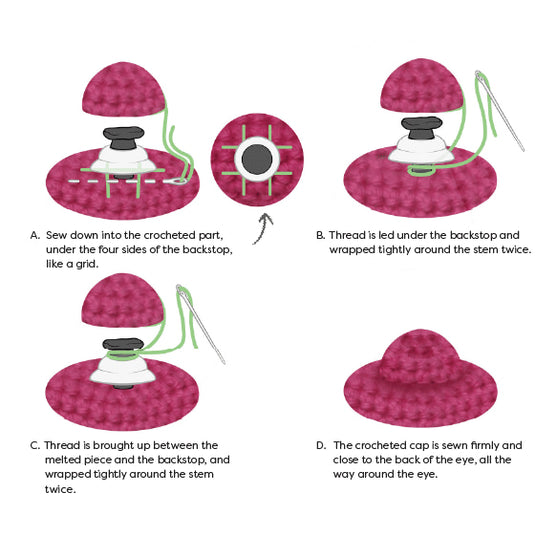 A. Sew down into the crocheted part, under the four sides of the backstop, like a grid.

B. Thread is led under the backstop and wrapped tightly around the stem twice.

C. Thread is brought up between the melted piece and the backstop, and wrapped tightly around the stem twice.

D. The crocheted cap is sewn firmly and close to the back of the eye, all the way around the eye.